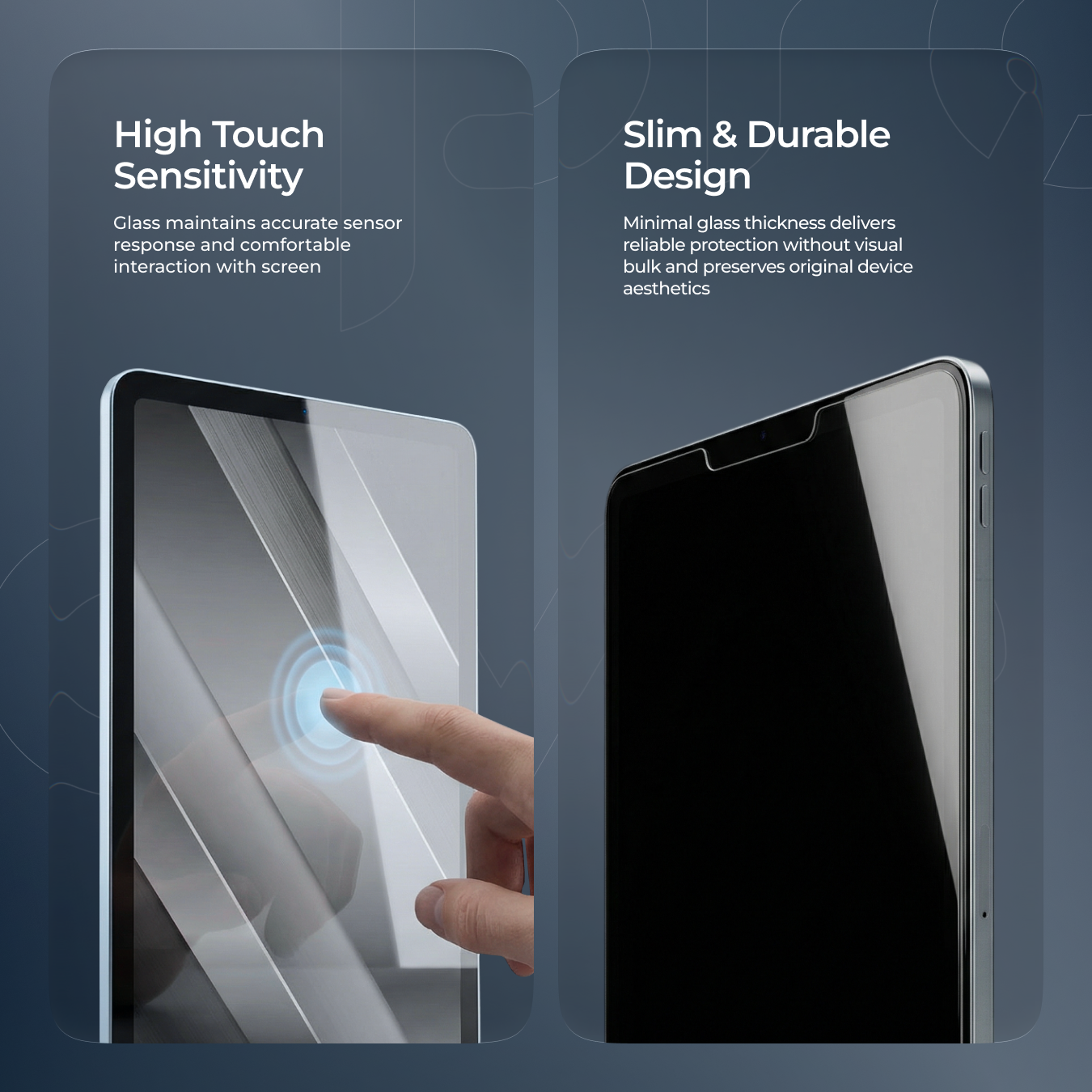 High Touch Sensitivity

Glass maintains accurate sensor response and comfortable interaction with screen

Slim & Durable Design

Minimal glass thickness delivers reliable protection without visual bulk and preserves original device aesthetics